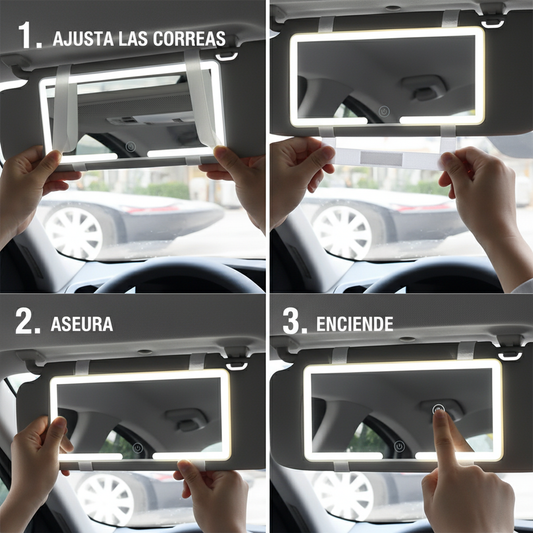 1. AJUSTA LAS CORREAS

2. ASEURA

3. ENCIENDE