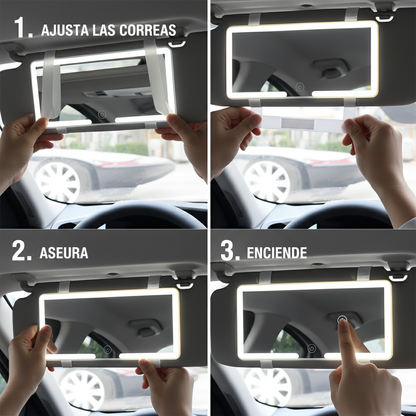 1. AJUSTA LAS CORREAS

2. ASEURA

3. ENCIENDE